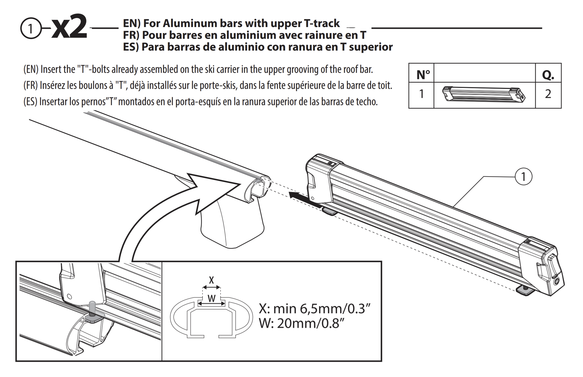 1 x2 EN) For Aluminum bars with upper T-track
FR) Pour barres en aluminium avec rainure en T
ES) Para barras de aluminio con ranura en T superior

(EN) Insert the "T"-bolts already assembled on the ski carrier in the upper grooving of the roof bar.
(FR) Insérez les boulons à "T", déjà installés sur le porte-skis, dans la fente supérieure de la barre de toit.
(ES) Insertar los pernos"T" montados en el porta-esquís en la ranura superior de las barras de techo.

| N° | | Q. |
|---|---|---|
| 1 | | 2 |

1

X
W
X: min 6,5mm/0.3"
W: 20mm/0.8"