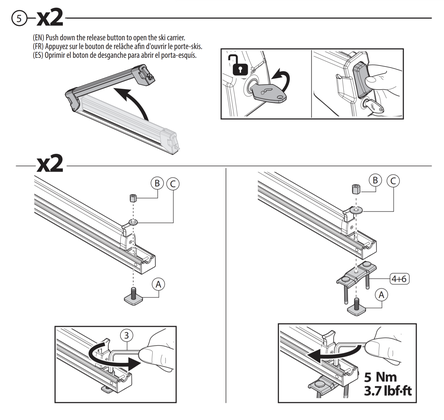 5 x2

(EN) Push down the release button to open the ski carrier.
(FR) Appuyez sur le bouton de relâche afin d'ouvrir le porte-skis.
(ES) Oprimir el boton de desganche para abrir el porta-esquís.

x2

B C

A

3

B C

4+6

A

5 Nm
3.7 lbf·ft