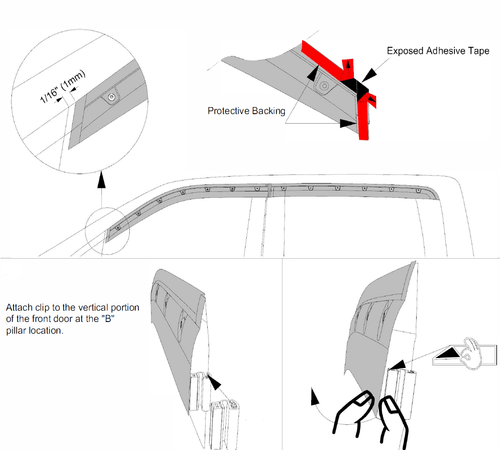 1/16" (1mm)

Exposed Adhesive Tape

Protective Backing

Attach clip to the vertical portion of the front door at the "B" pillar location.