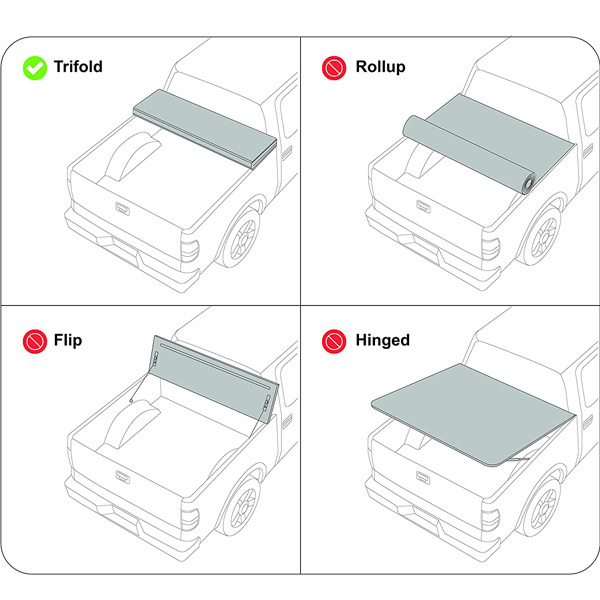 Trifold

Rollup

Flip

Hinged