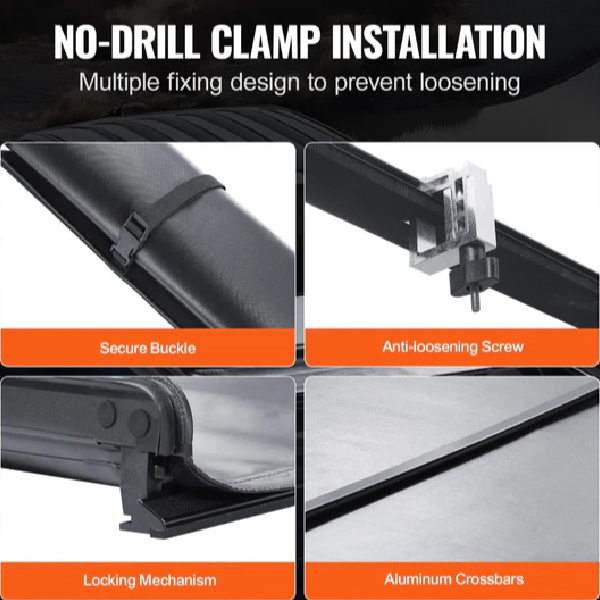 NO-DRILL CLAMP INSTALLATION

Multiple fixing design to prevent loosening

Secure Buckle

Anti-loosening Screw

Locking Mechanism

Aluminum Crossbars