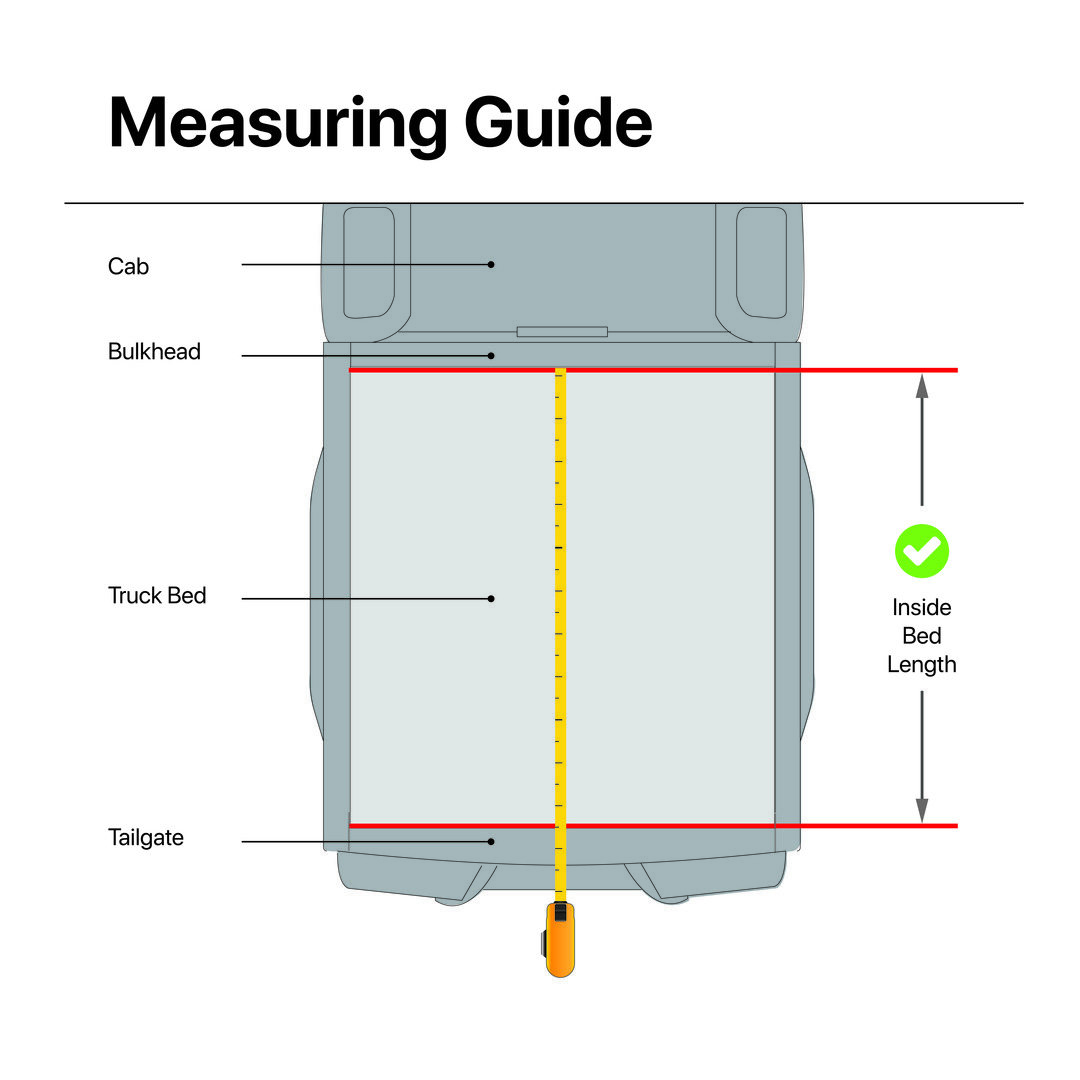 Measuring Guide

Cab

Bulkhead

Truck Bed

Tailgate

Inside Bed Length